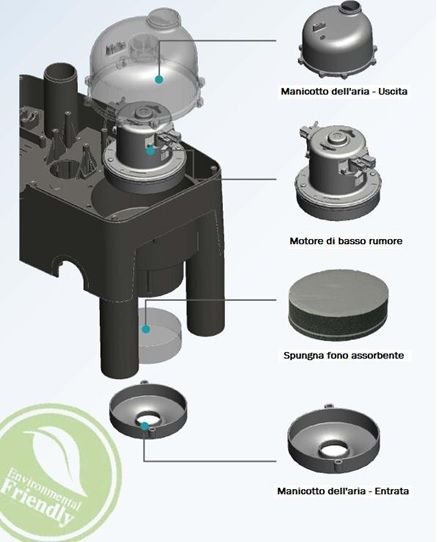 Manicotto dell'aria - Uscita

Motore di basso rumore

Spungna fono assorbente

Manicotto dell'aria - Entrata

Environmental Friendly